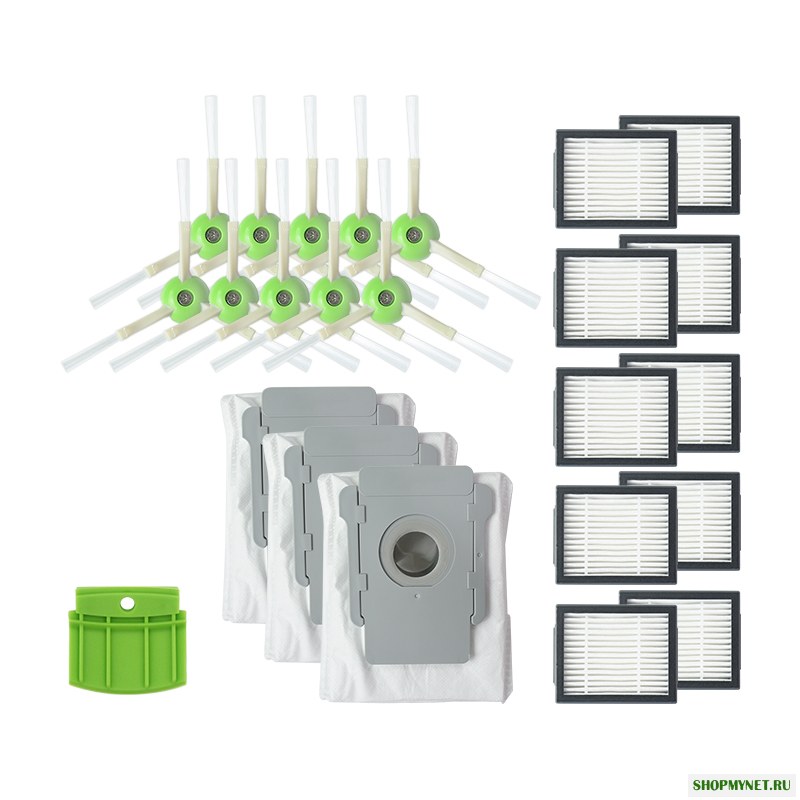 SHOPMYNET.RU